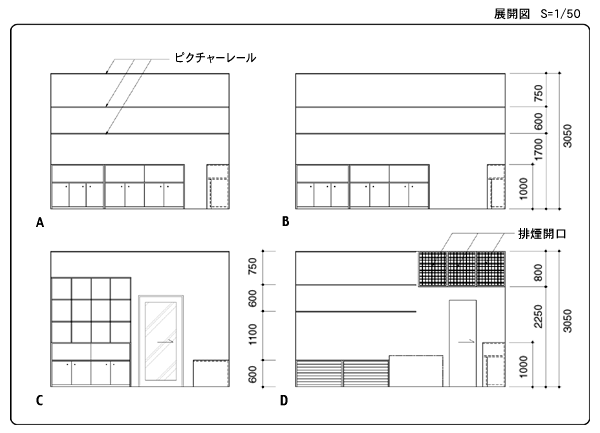 展開図 S=1/50

ピクチャーレール

750
600
1700
1000
3050

A

B

排煙開口

750
600
1100
600

800
2250
1000
3050

C

D